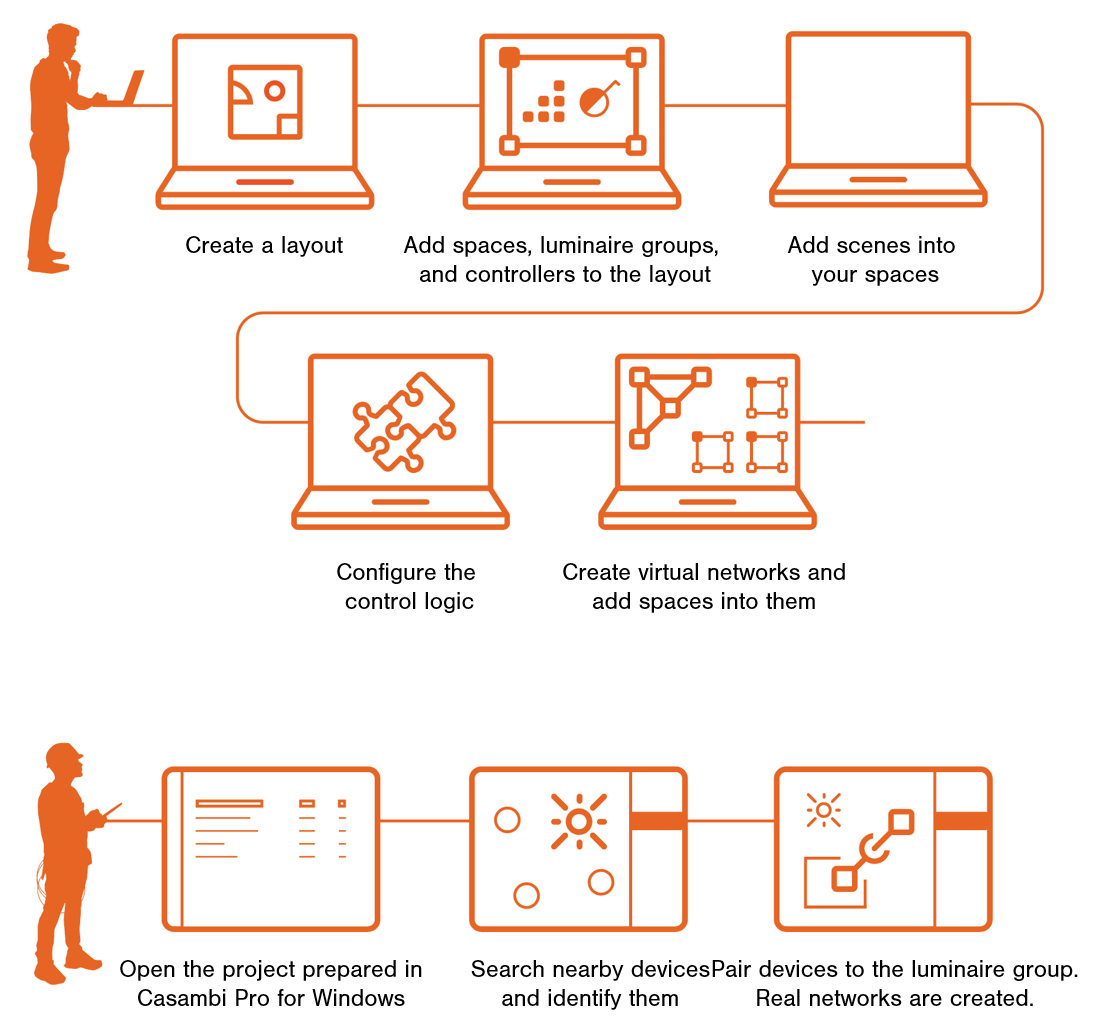 Create a layout

Add spaces, luminaire groups, and controllers to the layout

Add scenes into your spaces

Configure the control logic

Create virtual networks and add spaces into them

Open the project prepared in Casambi Pro for Windows

Search nearby devices and identify them

Pair devices to the luminaire group. Real networks are created.