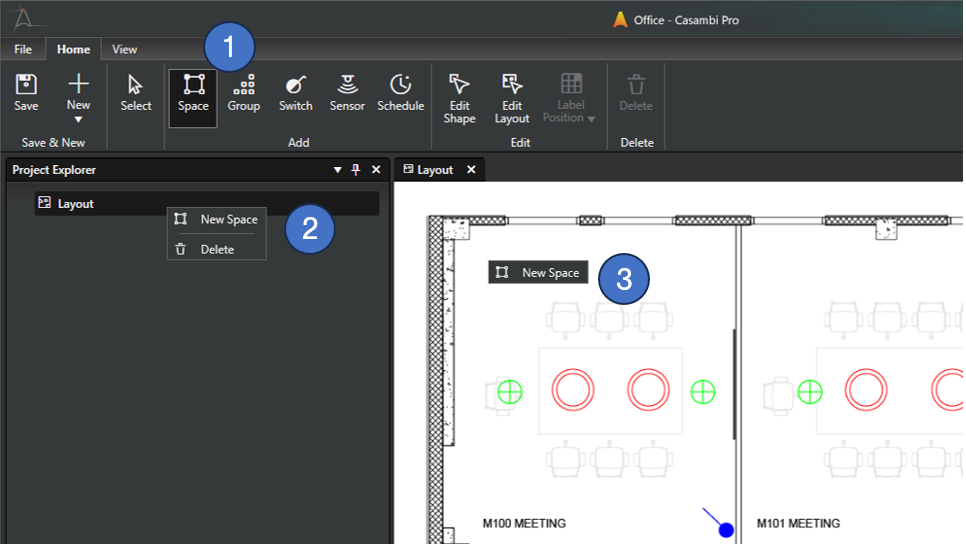 Office - Casambi Pro

File Home View

1

Save
New
Save & New

Select

Space
Group
Switch
Sensor
Schedule
Add

Edit Shape
Edit Layout
Label Position
Edit

Delete
Delete

Project Explorer

Layout

New Space
Delete

2

Layout

New Space

3

M100 MEETING

M101 MEETING